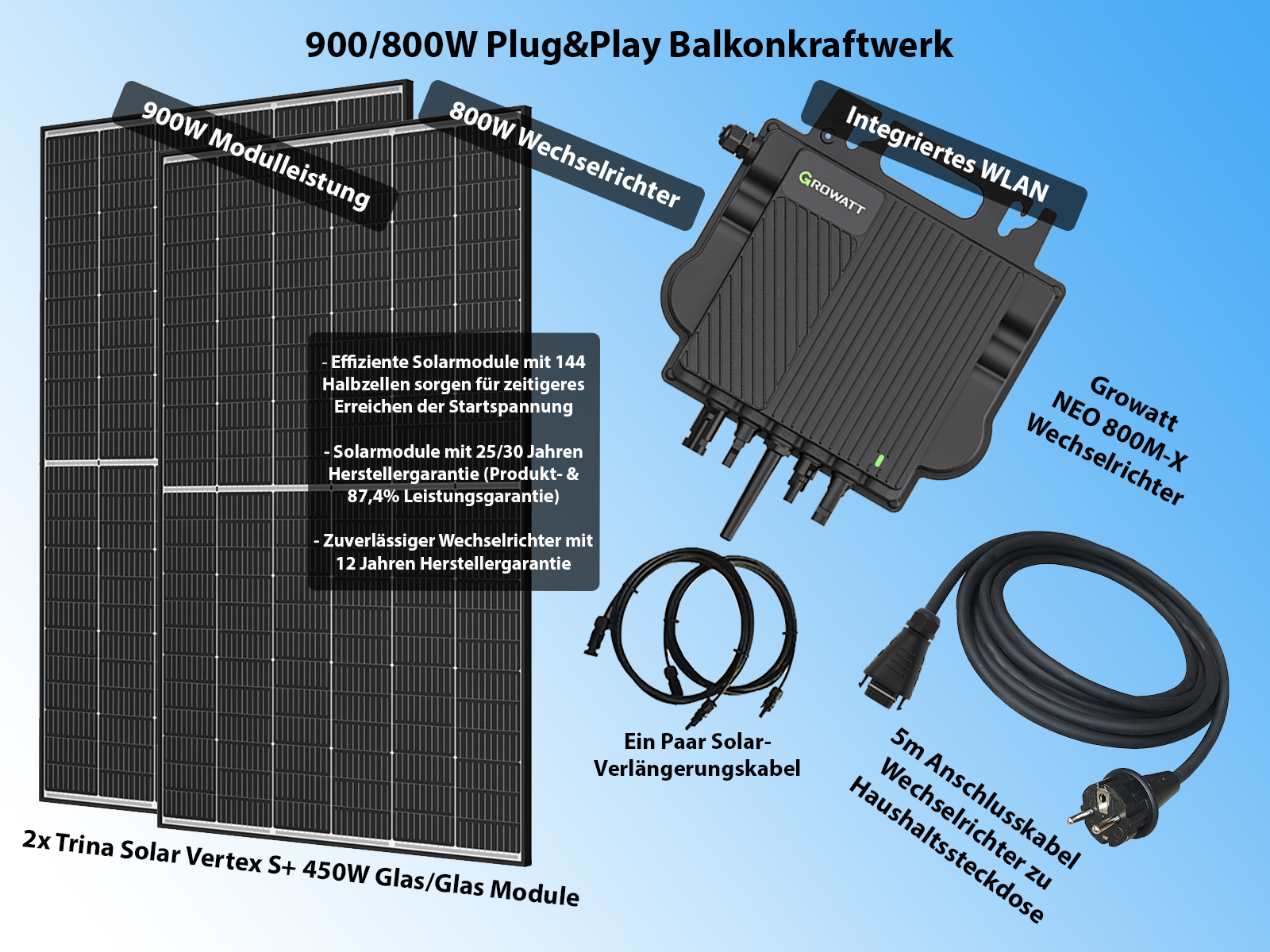 900/800W Plug&Play Balkonkraftwerk

900W Modulleistung

800W Wechselrichter

Integriertes WLAN

GROWATT

- Effiziente Solarmodule mit 144 Halbzellen sorgen für zeitigeres Erreichen der Startspannung

- Solarmodule mit 25/30 Jahren Herstellergarantie (Produkt- & 87,4% Leistungsgarantie)

- Zuverlässiger Wechselrichter mit 12 Jahren Herstellergarantie

Growatt NEO 800M-X Wechselrichter

Ein Paar Solar-Verlängerungskabel

5m Anschlusskabel Wechselrichter zu Haushaltssteckdose

2x Trina Solar Vertex S+ 450W Glas/Glas Module